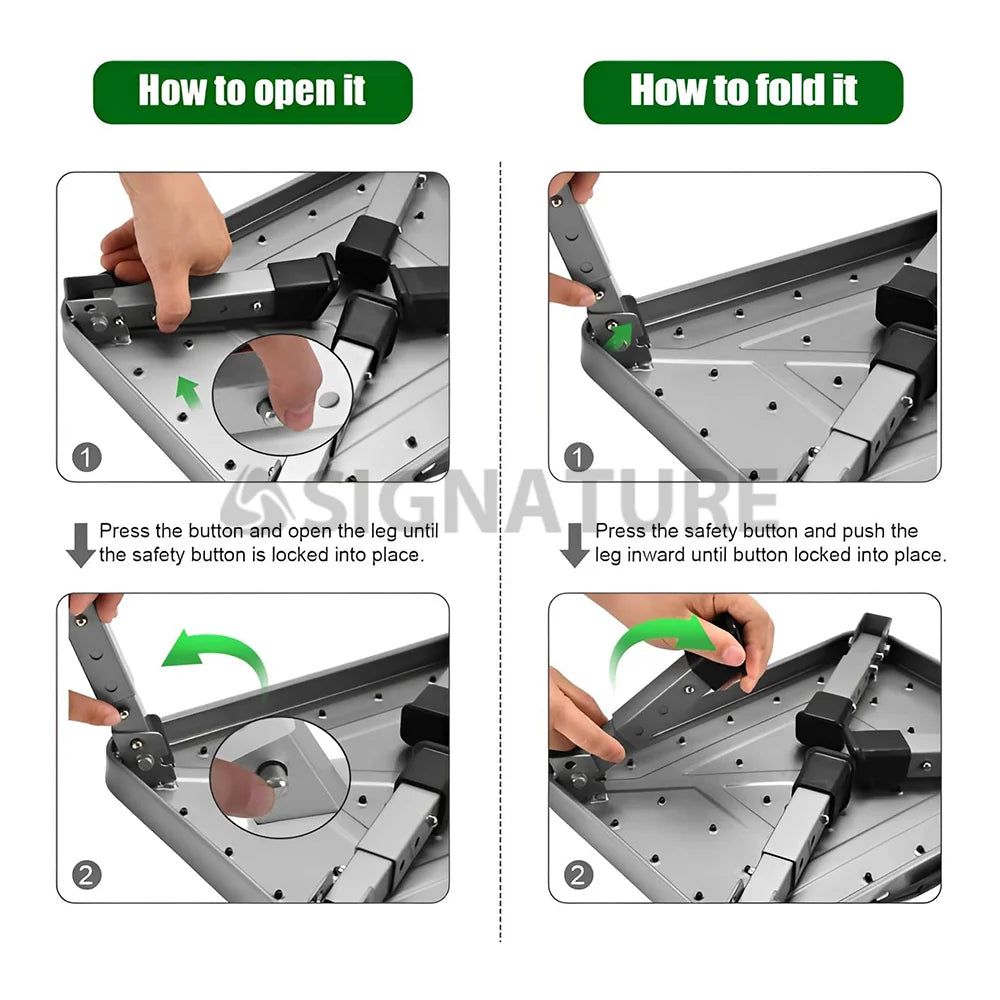 How to open it

1

Press the button and open the leg until the safety button is locked into place.

2

How to fold it

1

Press the safety button and push the leg inward until button locked into place.

2

SIGNATURE