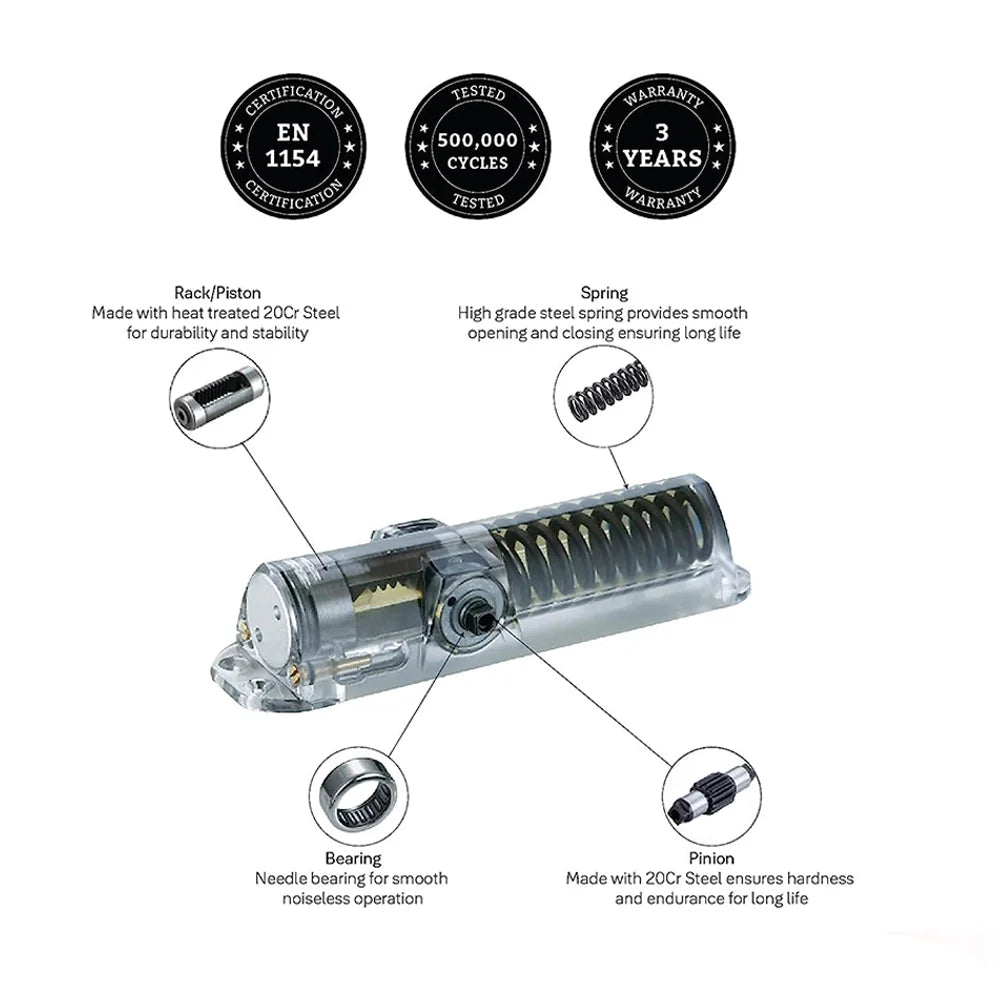 CERTIFICATION
EN 1154
CERTIFICATION

TESTED
500,000 CYCLES
TESTED

WARRANTY
3 YEARS
WARRANTY

Rack/Piston
Made with heat treated 20Cr Steel for durability and stability

Spring
High grade steel spring provides smooth opening and closing ensuring long life

Bearing
Needle bearing for smooth noiseless operation

Pinion
Made with 20Cr Steel ensures hardness and endurance for long life