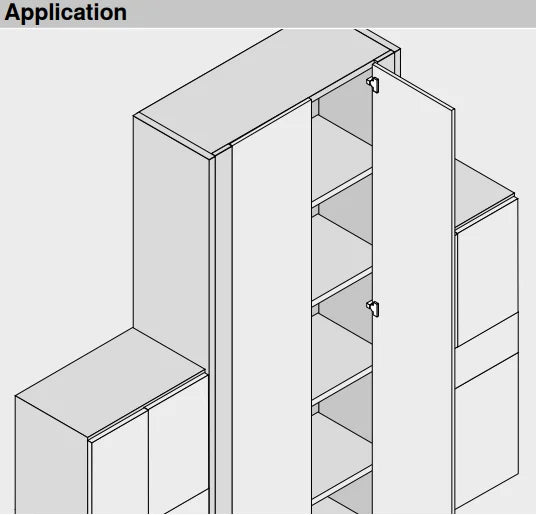 Application